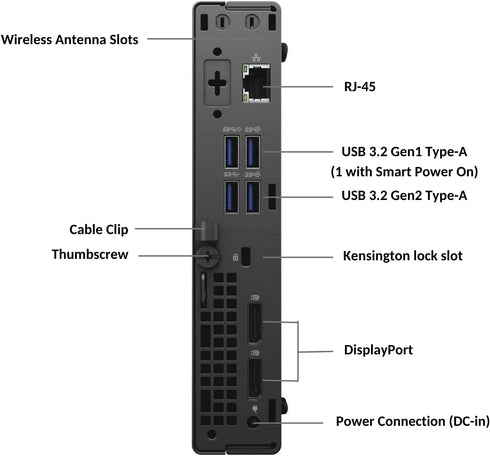 Wireless Antenna Slots

RJ-45

USB 3.2 Gen1 Type-A
(1 with Smart Power On)

USB 3.2 Gen2 Type-A

Cable Clip

Thumbscrew

Kensington lock slot

DisplayPort

Power Connection (DC-in)